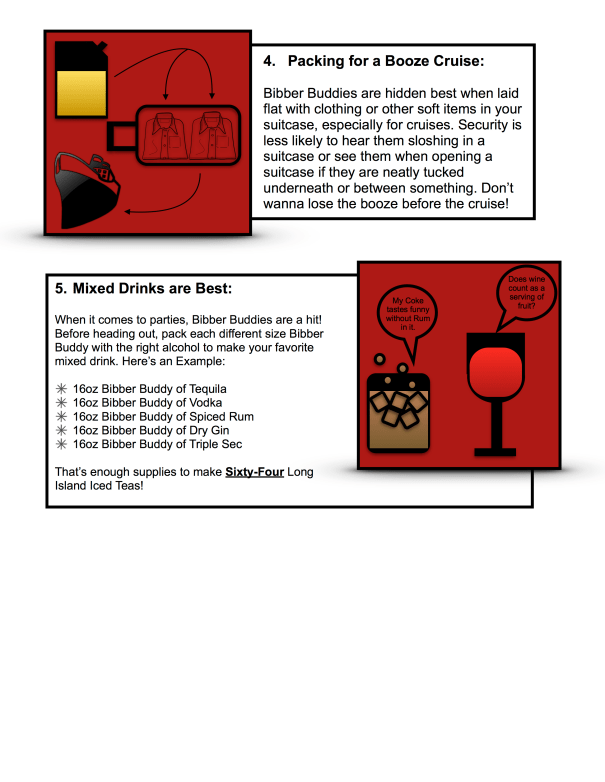 4. Packing for a Booze Cruise:

Bibber Buddies are hidden best when laid flat with clothing or other soft items in your suitcase, especially for cruises. Security is less likely to hear them sloshing in a suitcase or see them when opening a suitcase if they are neatly tucked underneath or between something. Don't wanna lose the booze before the cruise!

5. Mixed Drinks are Best:

When it comes to parties, Bibber Buddies are a hit! Before heading out, pack each different size Bibber Buddy with the right alcohol to make your favorite mixed drink. Here's an Example:

✳ 16oz Bibber Buddy of Tequila
✳ 16oz Bibber Buddy of Vodka
✳ 16oz Bibber Buddy of Spiced Rum
✳ 16oz Bibber Buddy of Dry Gin
✳ 16oz Bibber Buddy of Triple Sec

That's enough supplies to make Sixty-Four Long Island Iced Teas!

My Coke tastes funny without Rum in it.

Does wine count as a serving of fruit?